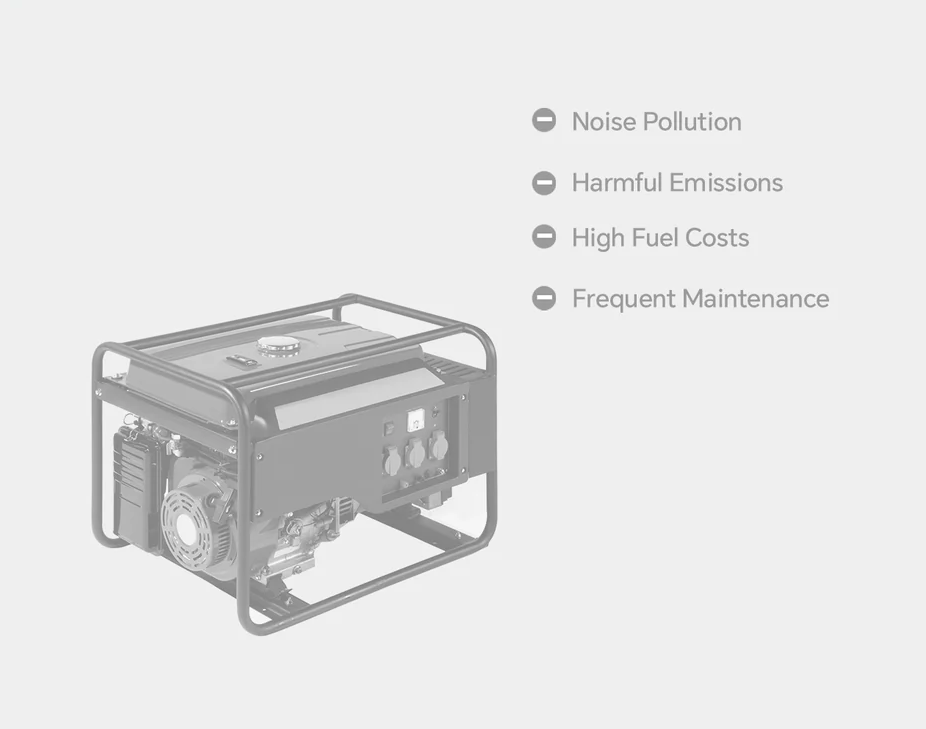 Noise Pollution

Harmful Emissions

High Fuel Costs

Frequent Maintenance